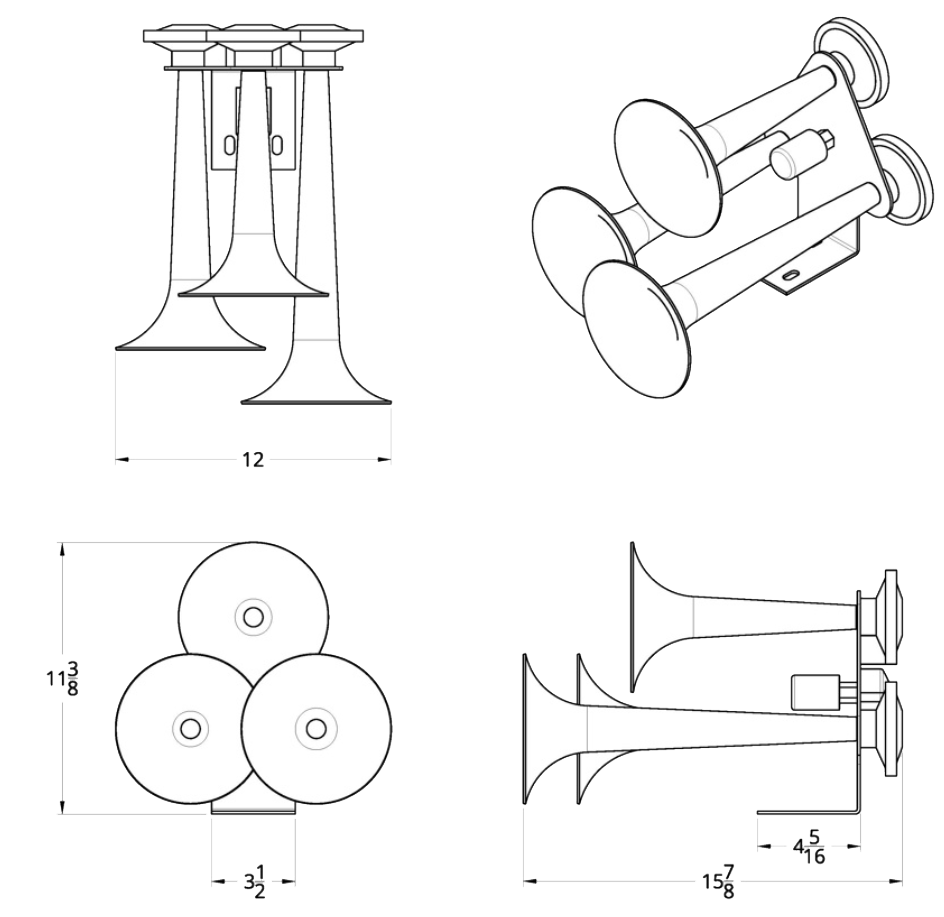 12

$11\frac{3}{8}$

$3\frac{1}{2}$

$4\frac{5}{16}$

$15\frac{7}{8}$