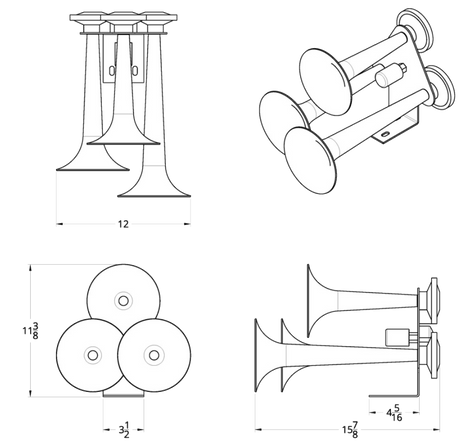 12

$11\frac{3}{8}$

$3\frac{1}{2}$

$4\frac{5}{16}$

$15\frac{7}{8}$