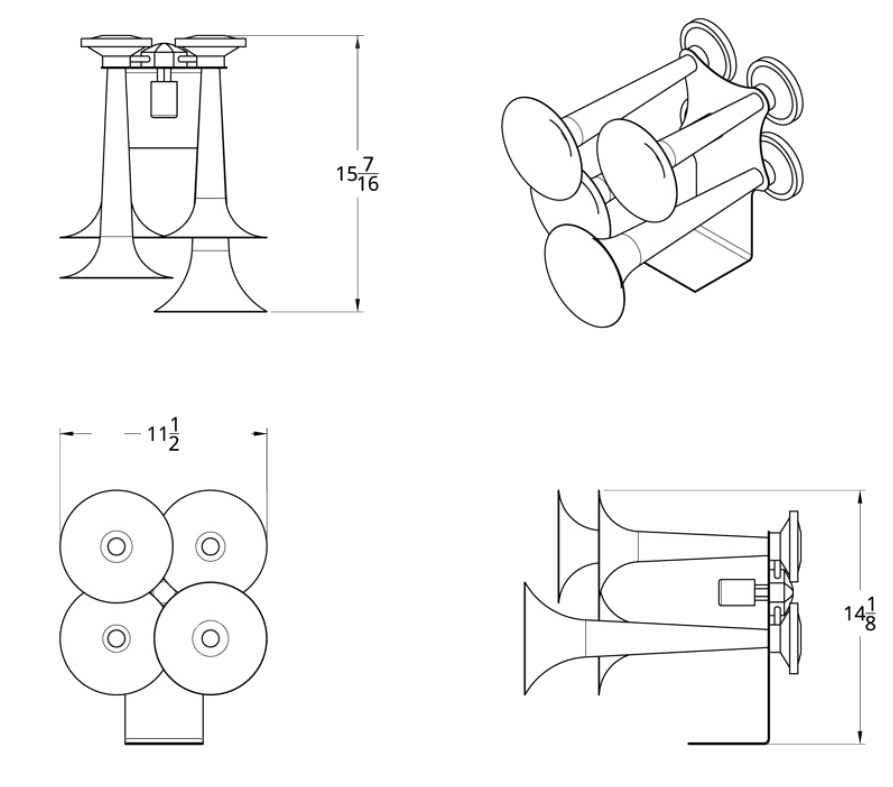 $15\frac{7}{16}$

$11\frac{1}{2}$

$14\frac{1}{8}$