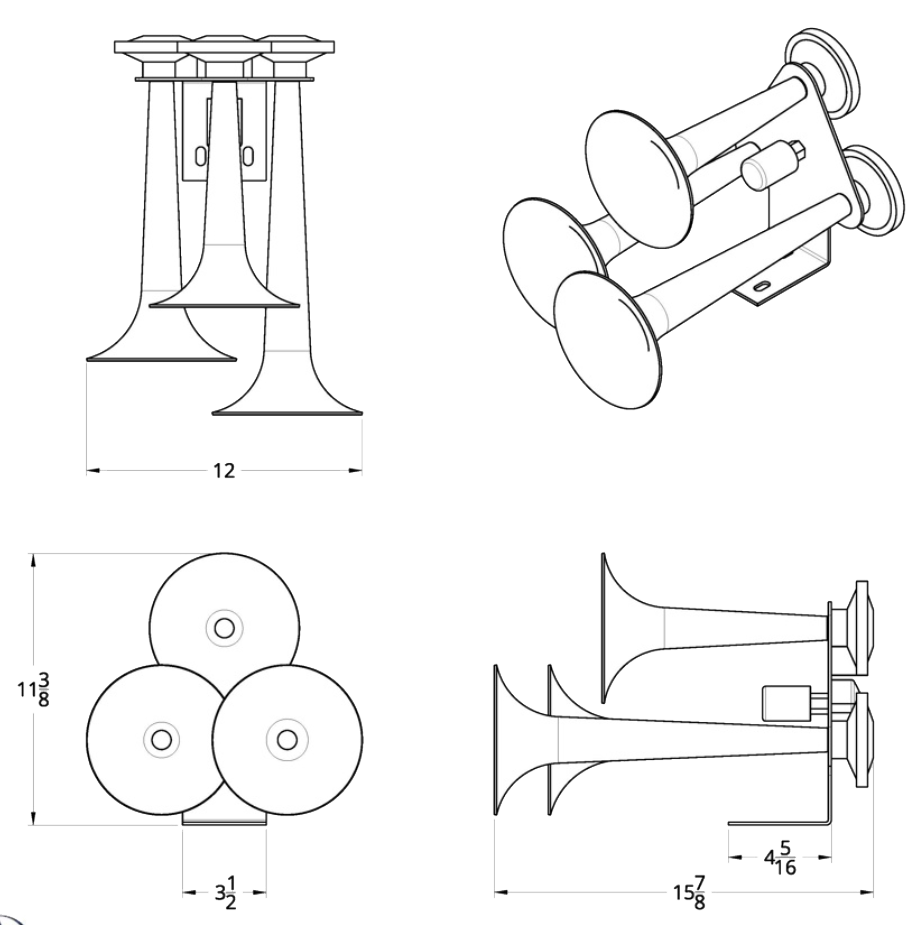 12

$11\frac{3}{8}$

$3\frac{1}{2}$

$4\frac{5}{16}$

$15\frac{7}{8}$