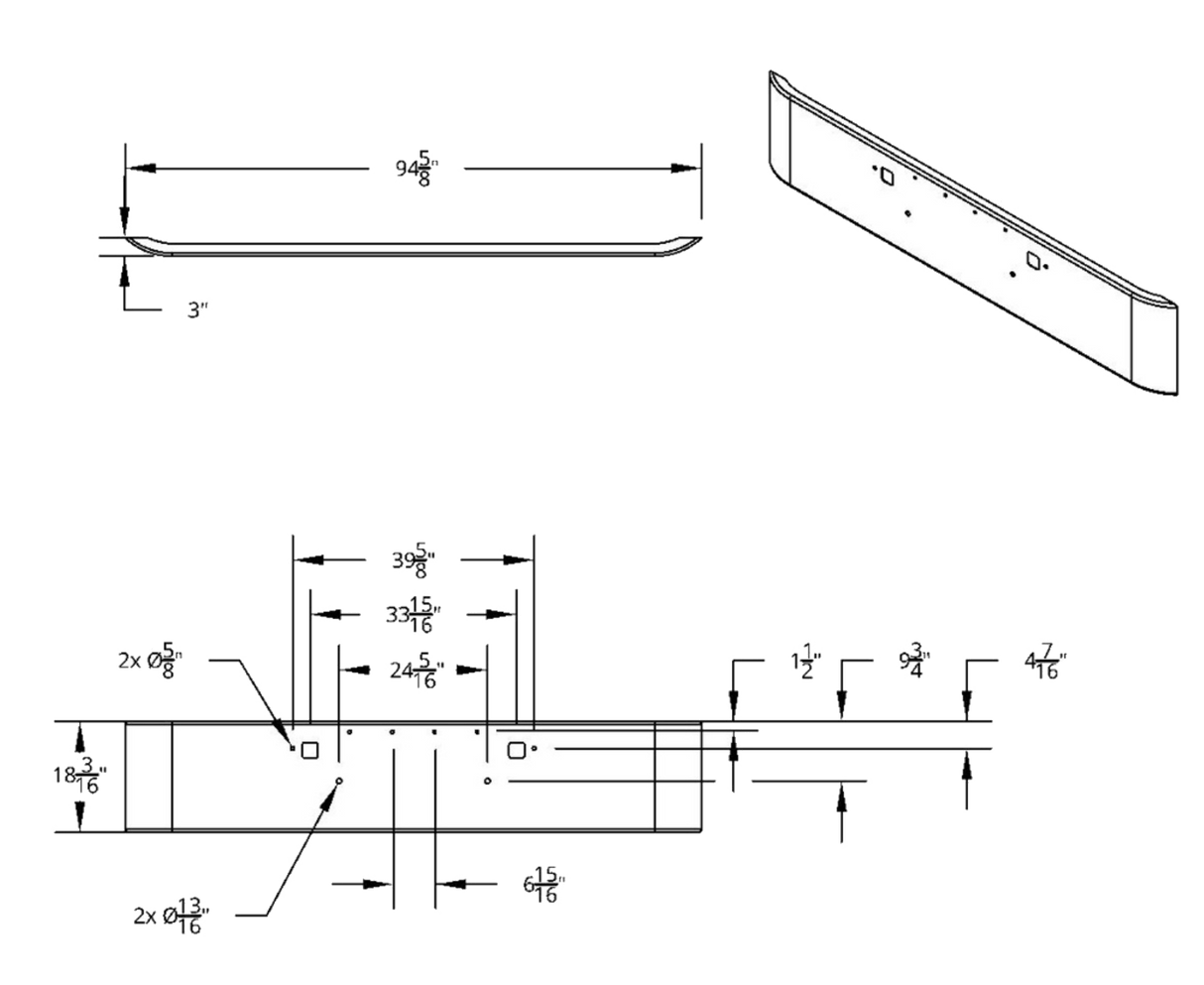 $94\frac{5}{8}$"

3"

$39\frac{5}{8}$"

$33\frac{15}{16}$"

2x Ø$\frac{5}{8}$"

$24\frac{5}{16}$"

$1\frac{1}{2}$"

$9\frac{3}{4}$"

$4\frac{7}{16}$"

$18\frac{3}{16}$"

$6\frac{15}{16}$"

2x Ø$\frac{13}{16}$"