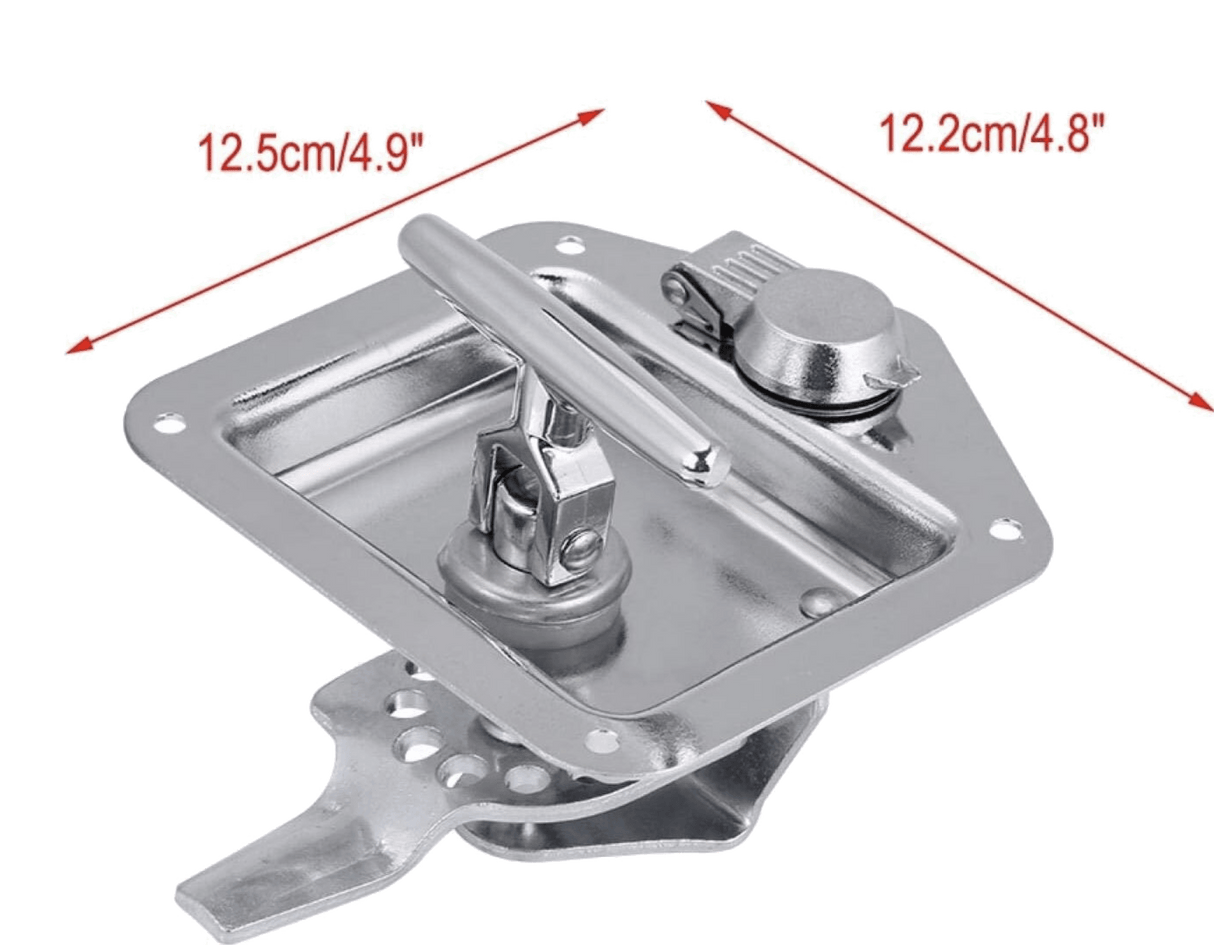 12.5cm/4.9"

12.2cm/4.8"