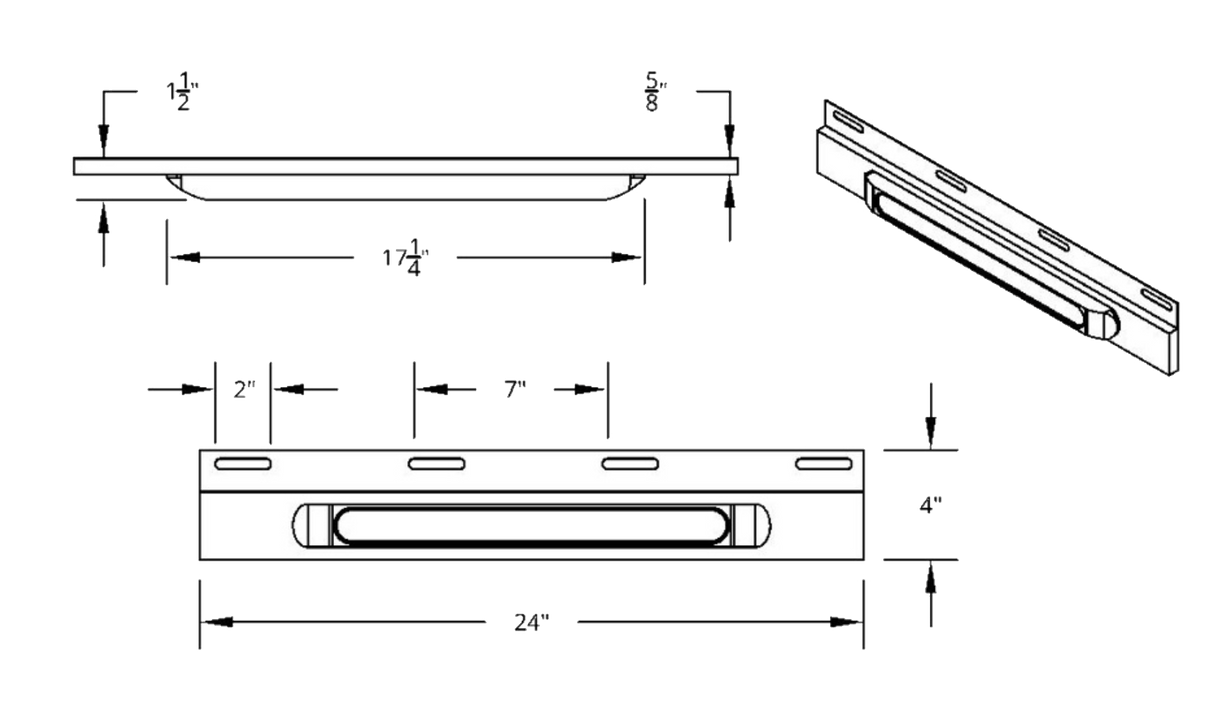 $1\frac{1}{2}$"

$\frac{5}{8}$"

$17\frac{1}{4}$"

2"

7"

4"

24"