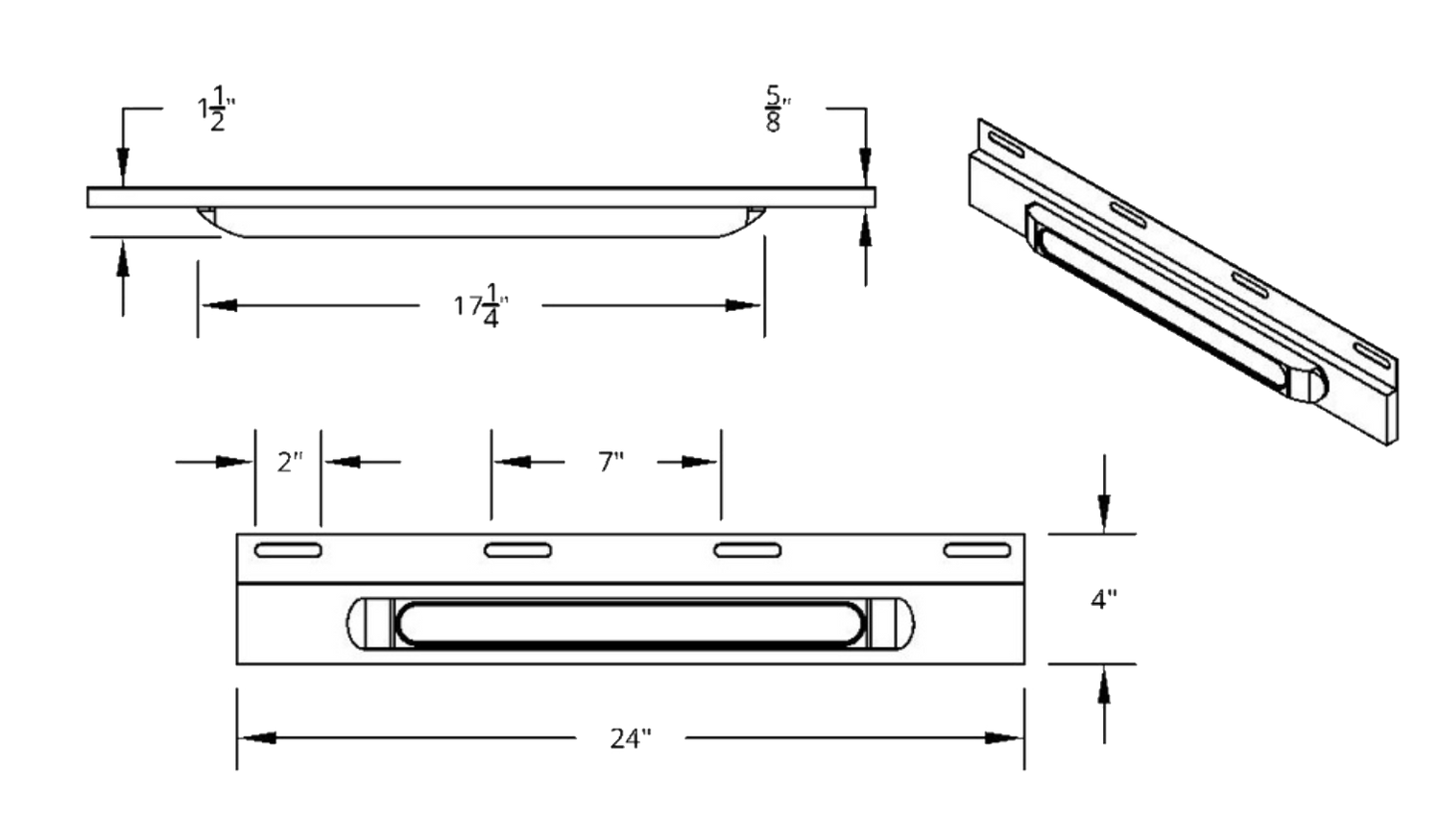 $1\frac{1}{2}$"

$\frac{5}{8}$"

$17\frac{1}{4}$"

2"

7"

4"

24"