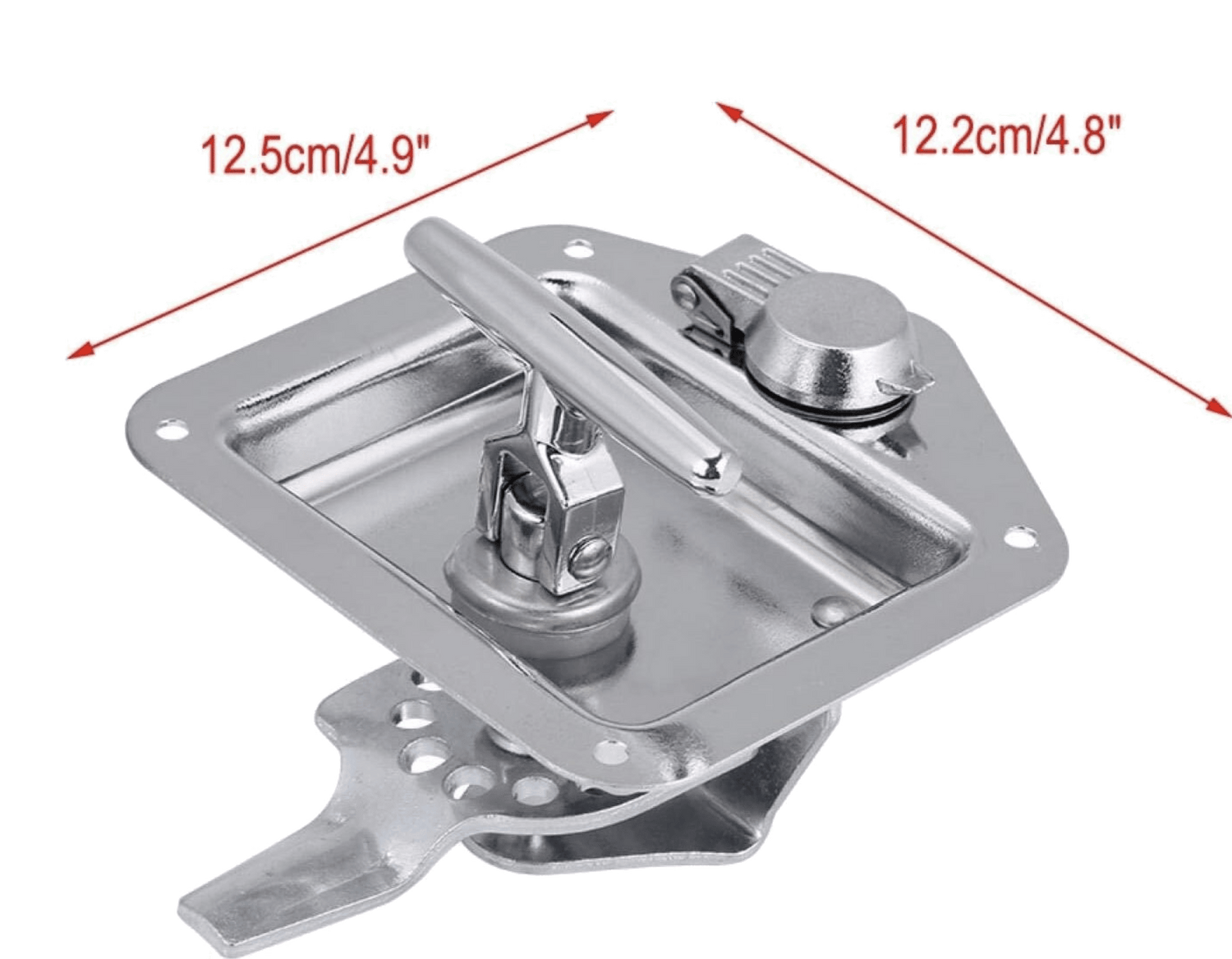 12.5cm/4.9"

12.2cm/4.8"